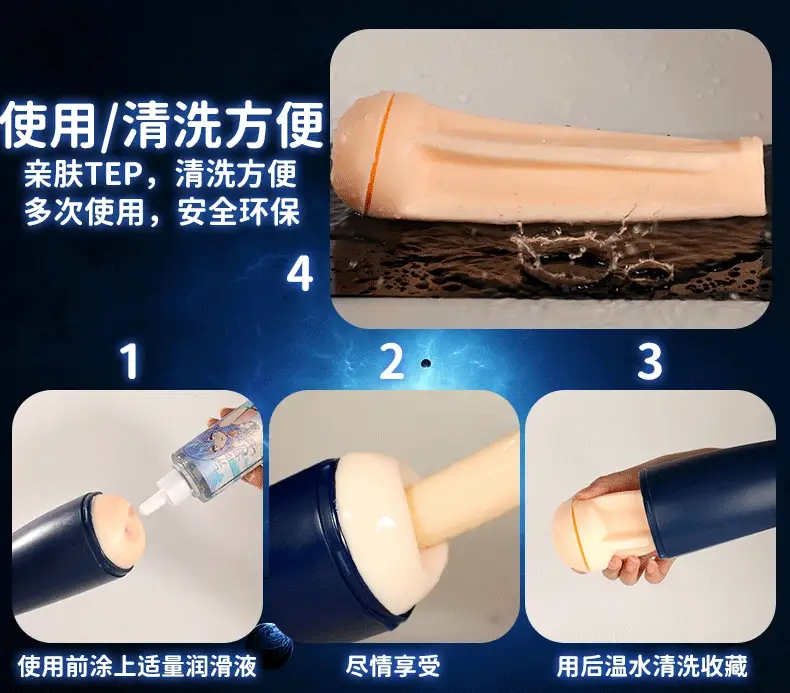 使用/清洗方便
亲肤TEP，清洗方便
多次使用，安全环保

4

1

2

3

使用前涂上适量润滑液

尽情享受

用后温水清洗收藏