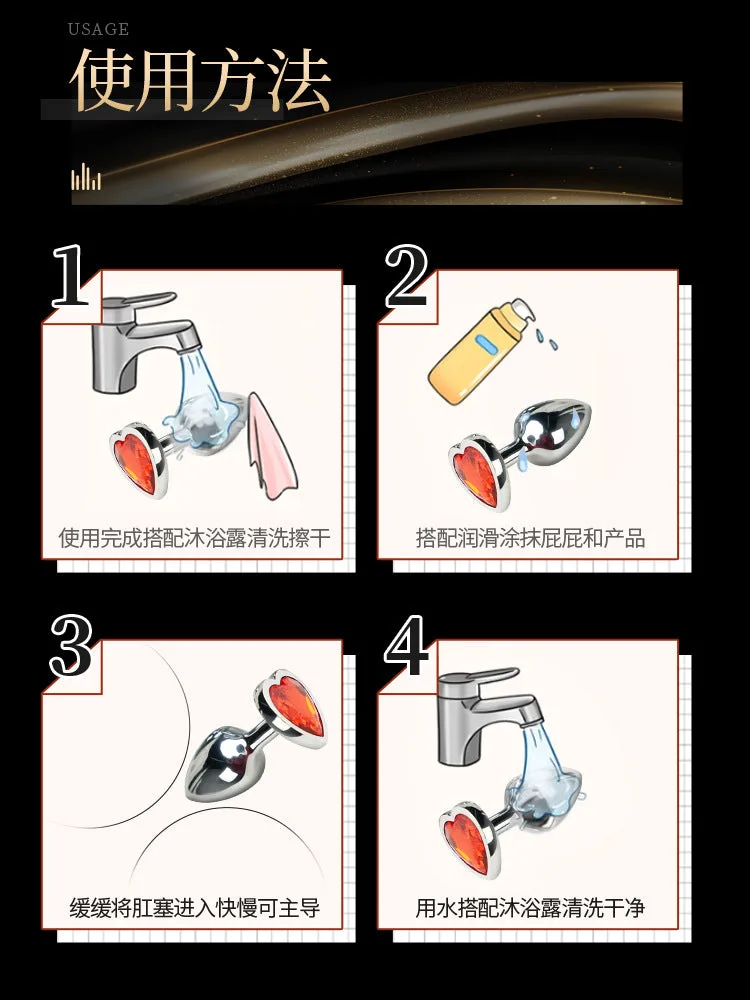 USAGE
使用方法

1
使用完成搭配沐浴露清洗擦干

2
搭配润滑涂抹屁屁和产品

3
缓缓将肛塞进入快慢可主导

4
用水搭配沐浴露清洗干净