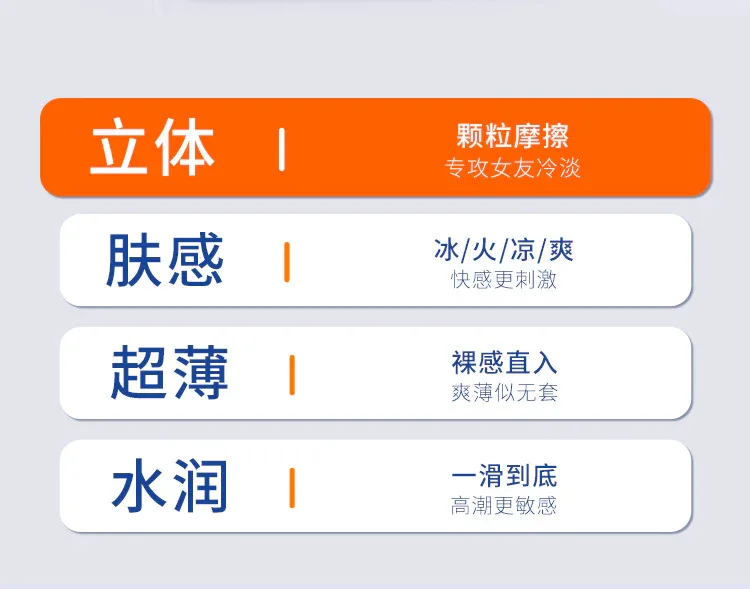 立体

颗粒摩擦
专攻女友冷淡

肤感

冰/火/凉/爽
快感更刺激

超薄

裸感直入
爽薄似无套

水润

一滑到底
高潮更敏感